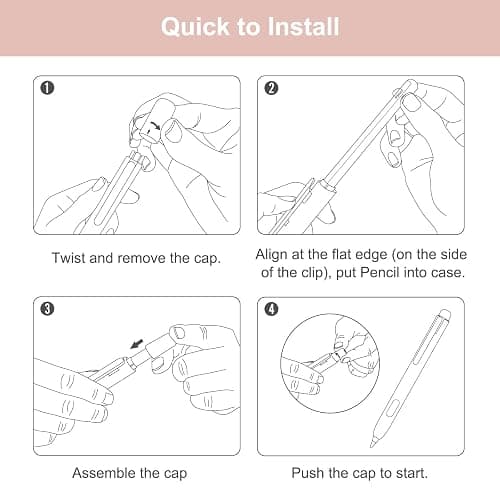 Quick to Install

❶

Twist and remove the cap.

❷

Align at the flat edge (on the side of the clip), put Pencil into case.

❸

Assemble the cap

❹

Push the cap to start.