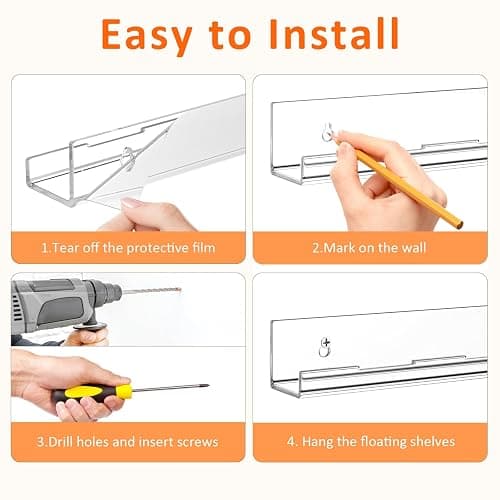 Easy to Install

1.Tear off the protective film

2.Mark on the wall

3.Drill holes and insert screws

4. Hang the floating shelves