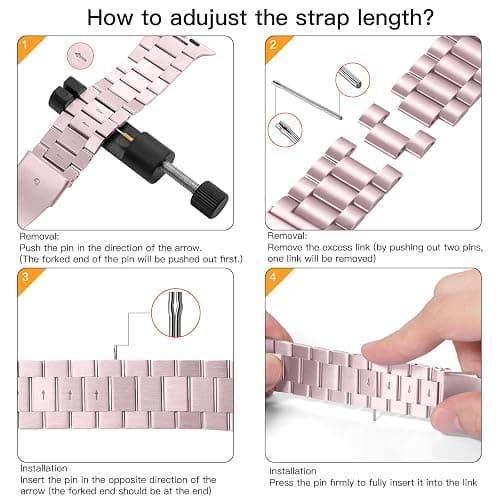 How to adujust the strap length?

1

Removal:
Push the pin in the direction of the arrow.
(The forked end of the pin will be pushed out first.)

2

Removal:
Remove the excess link (by pushing out two pins, one link will be removed)

3

Installation
Insert the pin in the opposite direction of the arrow (the forked end should be at the end)

4

Installation
Press the pin firmly to fully insert it into the link