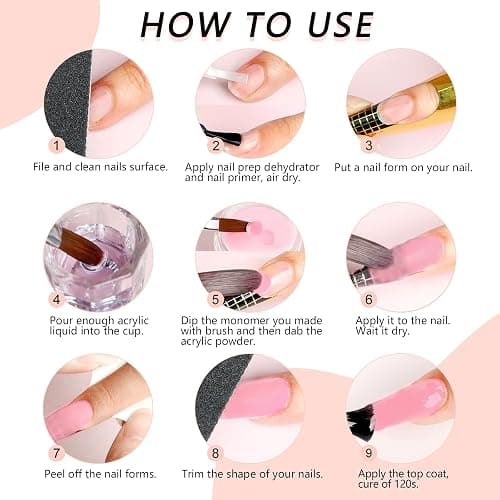 HOW TO USE

1
File and clean nails surface.

2
Apply nail prep dehydrator and nail primer, air dry.

3
Put a nail form on your nail.

4
Pour enough acrylic liquid into the cup.

5
Dip the monomer you made with brush and then dab the acrylic powder.

6
Apply it to the nail. Wait it dry.

7
Peel off the nail forms.

8
Trim the shape of your nails.

9
Apply the top coat, cure of 120s.