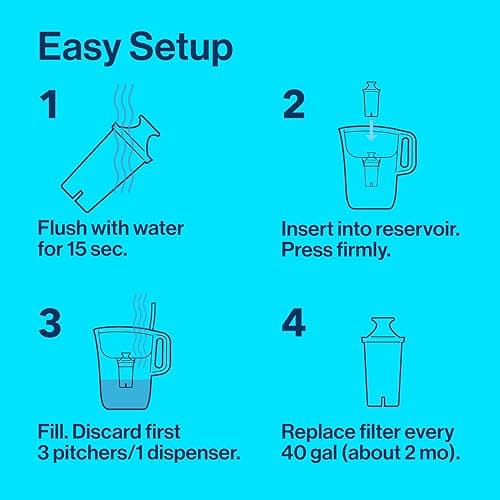 Easy Setup

1

Flush with water for 15 sec.

2

Insert into reservoir. Press firmly.

3

Fill. Discard first 3 pitchers/1 dispenser.

4

Replace filter every 40 gal (about 2 mo).