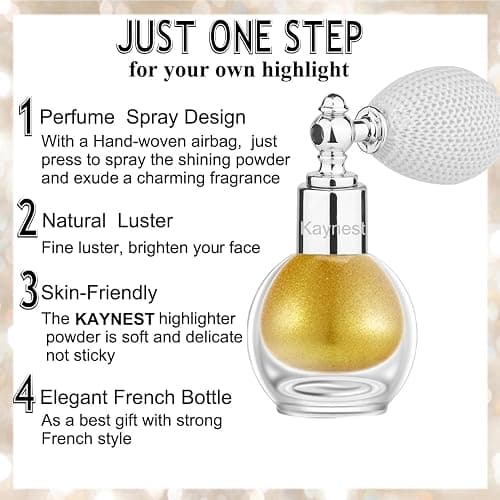 JUST ONE STEP
for your own highlight

1 Perfume Spray Design
With a Hand-woven airbag, just press to spray the shining powder and exude a charming fragrance

2 Natural Luster
Fine luster, brighten your face

3 Skin-Friendly
The KAYNEST highlighter powder is soft and delicate not sticky

4 Elegant French Bottle
As a best gift with strong French style

Kaynest