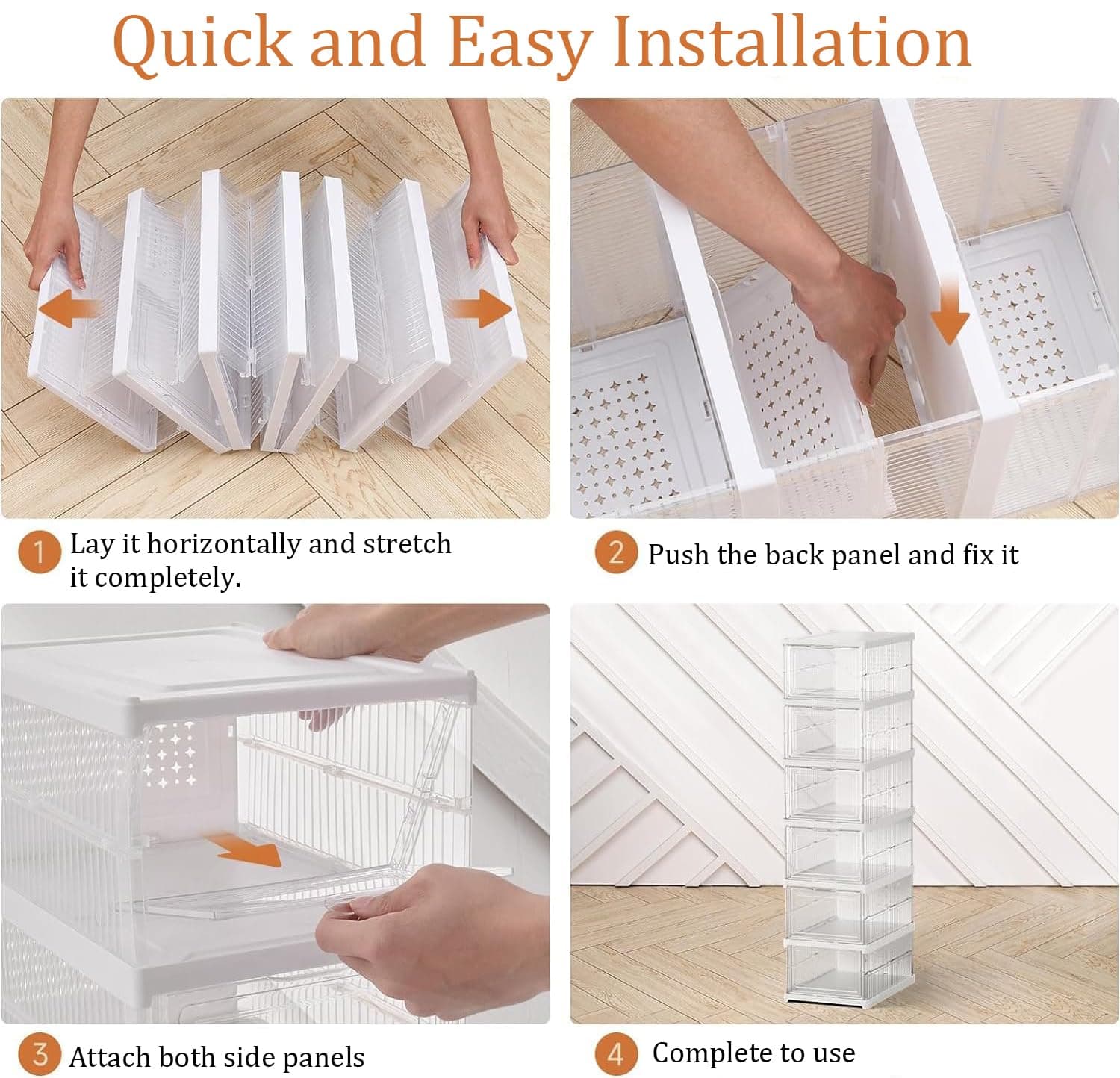 Quick and Easy Installation

1 Lay it horizontally and stretch it completely.

2 Push the back panel and fix it

3 Attach both side panels

4 Complete to use