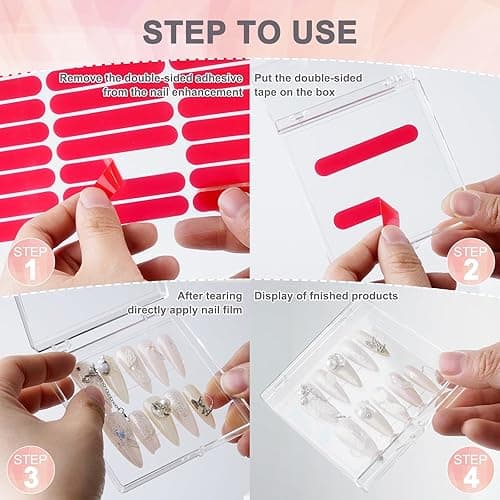 STEP TO USE

Remove the double-sided adhesive from the nail enhancement

STEP 1

Put the double-sided tape on the box

STEP 2

After tearing directly apply nail film

STEP 3

Display of fnished products

STEP 4