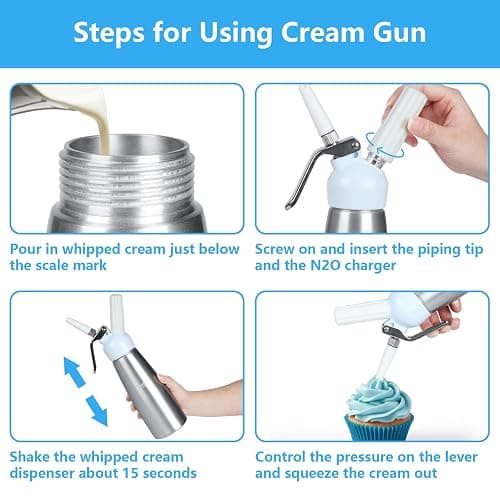 Steps for Using Cream Gun

Pour in whipped cream just below the scale mark

Screw on and insert the piping tip and the N2O charger

Shake the whipped cream dispenser about 15 seconds

Control the pressure on the lever and squeeze the cream out