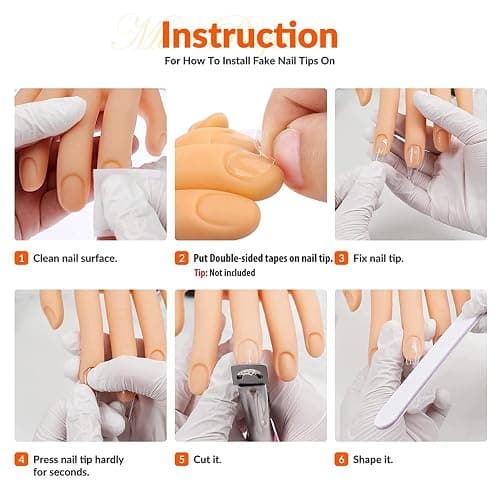 Instruction
For How To Install Fake Nail Tips On

1 Clean nail surface.

2 Put Double-sided tapes on nail tip.
Tip: Not included

3 Fix nail tip.

4 Press nail tip hardly for seconds.

5 Cut it.

6 Shape it.