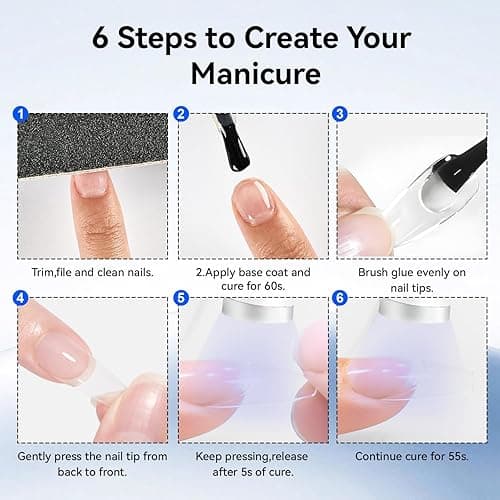 6 Steps to Create Your Manicure

1

Trim,file and clean nails.

2

2.Apply base coat and cure for 60s.

3

Brush glue evenly on nail tips.

4

Gently press the nail tip from back to front.

5

Keep pressing,release after 5s of cure.

6

Continue cure for 55s.