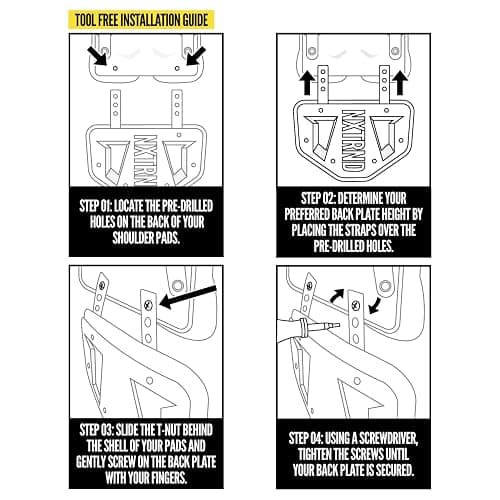 TOOL FREE INSTALLATION GUIDE

NXTRND

STEP 01: LOCATE THE PRE-DRILLED HOLES ON THE BACK OF YOUR SHOULDER PADS.

NXTRND

STEP 02: DETERMINE YOUR PREFERRED BACK PLATE HEIGHT BY PLACING THE STRAPS OVER THE PRE-DRILLED HOLES.

STEP 03: SLIDE THE T-NUT BEHIND THE SHELL OF YOUR PADS AND GENTLY SCREW ON THE BACK PLATE WITH YOUR FINGERS.

STEP 04: USING A SCREWDRIVER, TIGHTEN THE SCREWS UNTIL YOUR BACK PLATE IS SECURED.