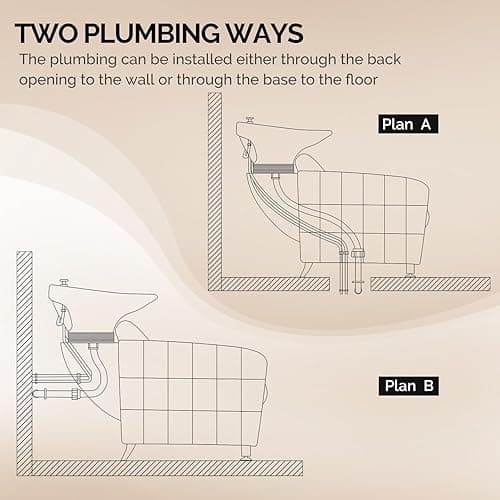 TWO PLUMBING WAYS

The plumbing can be installed either through the back opening to the wall or through the base to the floor

Plan A

Plan B