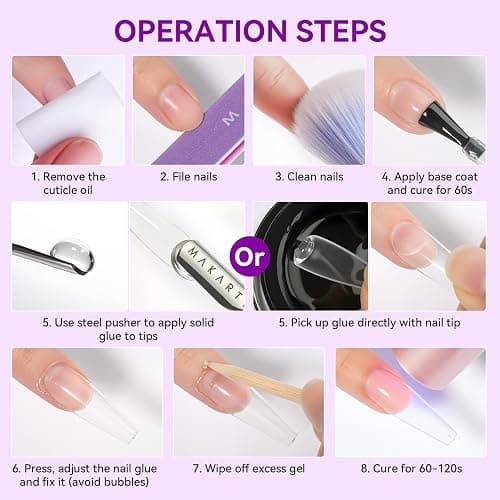 OPERATION STEPS

M

1. Remove the cuticle oil

2. File nails

3. Clean nails

4. Apply base coat and cure for 60s

MAKART

Or

5. Use steel pusher to apply solid glue to tips

5. Pick up glue directly with nail tip

6. Press, adjust the nail glue and fix it (avoid bubbles)

7. Wipe off excess gel

8. Cure for 60-120s