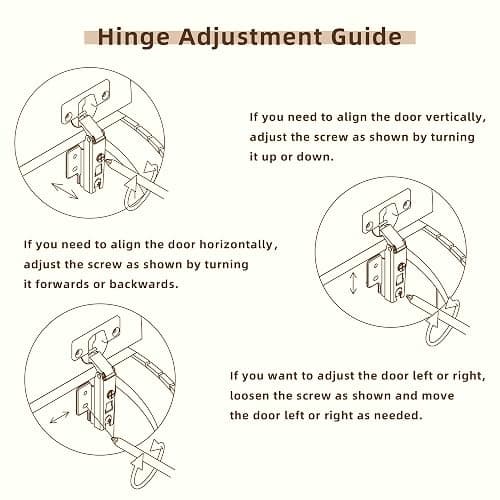 Hinge Adjustment Guide

If you need to align the door vertically, adjust the screw as shown by turning it up or down.

If you need to align the door horizontally, adjust the screw as shown by turning it forwards or backwards.

If you want to adjust the door left or right, loosen the screw as shown and move the door left or right as needed.