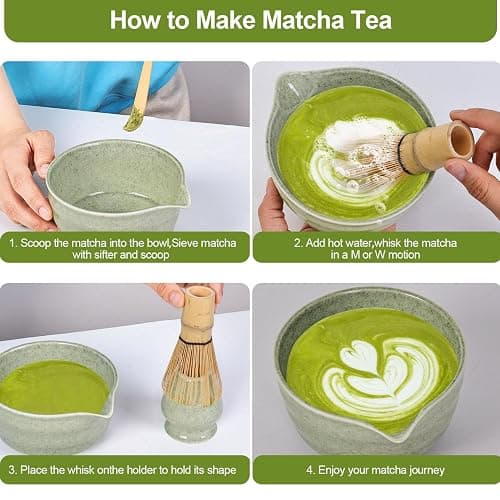 How to Make Matcha Tea

1. Scoop the matcha into the bowl,Sieve matcha with sifter and scoop

2. Add hot water,whisk the matcha in a M or W motion

3. Place the whisk onthe holder to hold its shape

4. Enjoy your matcha journey