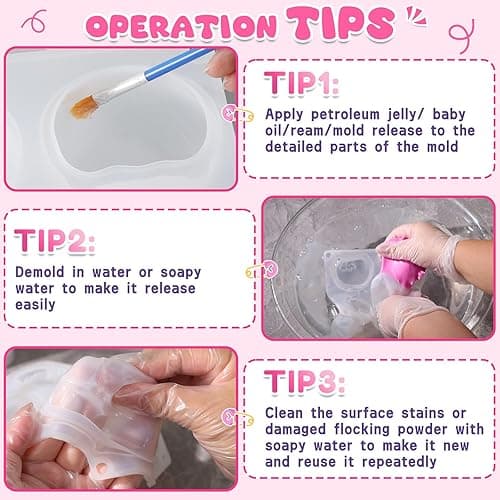 OPERATION TIPS

TIP1:

Apply petroleum jelly/ baby oil/ream/mold release to the detailed parts of the mold

TIP2:

Demold in water or soapy water to make it release easily

TIP3:

Clean the surface stains or damaged flocking powder with soapy water to make it new and reuse it repeatedly