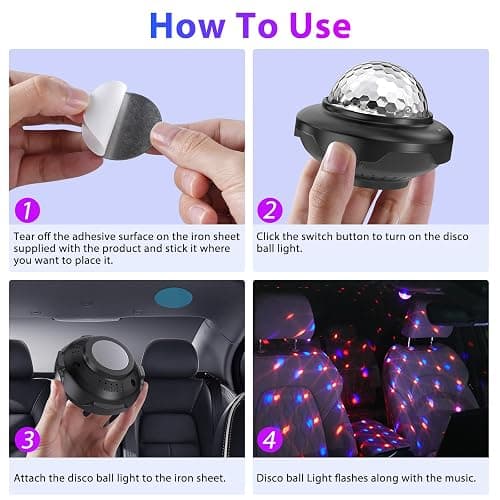 How To Use

1

Tear off the adhesive surface on the iron sheet supplied with the product and stick it where you want to place it.

2

Click the switch button to turn on the disco ball light.

3

Attach the disco ball light to the iron sheet.

4

Disco ball Light flashes along with the music.