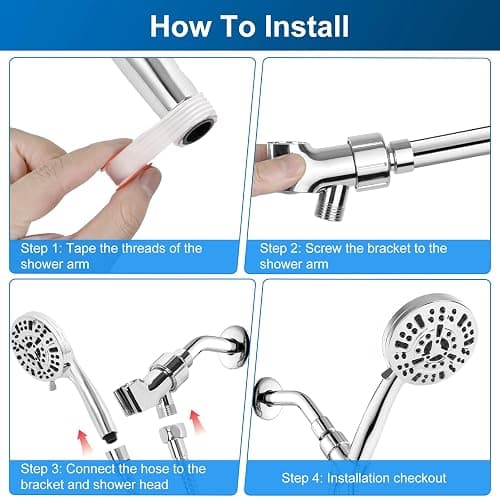 How To Install

Step 1: Tape the threads of the shower arm

Step 2: Screw the bracket to the shower arm

Step 3: Connect the hose to the bracket and shower head

Step 4: Installation checkout