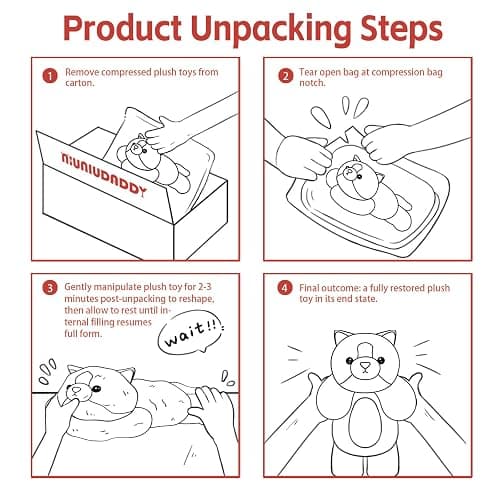 Product Unpacking Steps

1 Remove compressed plush toys from carton.

NIUNIUDADDY

2 Tear open bag at compression bag notch.

3 Gently manipulate plush toy for 2-3 minutes post-unpacking to reshape, then allow to rest until internal filling resumes full form.

wait!!

4 Final outcome: a fully restored plush toy in its end state.