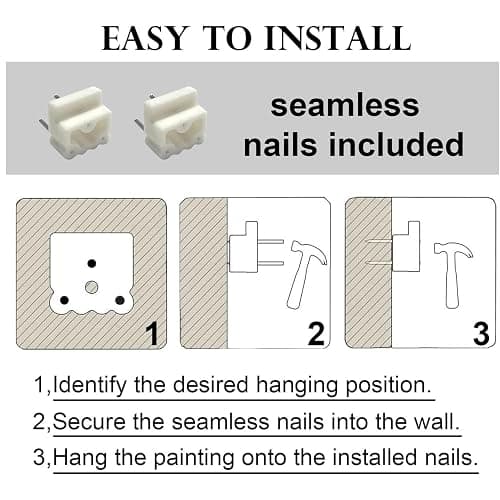 EASY TO INSTALL

seamless nails included

1

2

3

1,Identify the desired hanging position.

2,Secure the seamless nails into the wall.

3,Hang the painting onto the installed nails.