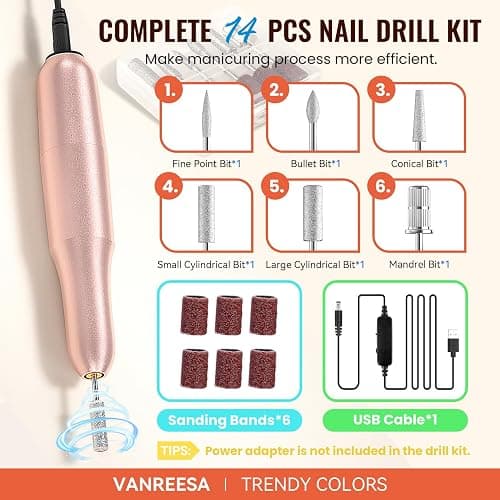 COMPLETE 14 PCS NAIL DRILL KIT

Make manicuring process more efficient.

1.
Fine Point Bit*1

2.
Bullet Bit*1

3.
Conical Bit*1

4.
Small Cylindrical Bit*1

5.
Large Cylindrical Bit*1

6.
Mandrel Bit*1

Sanding Bands*6

USB Cable*1

TIPS: Power adapter is not included in the drill kit.

VANREESA | TRENDY COLORS