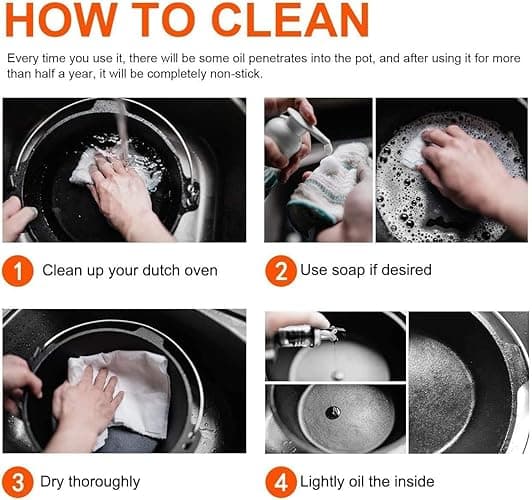 HOW TO CLEAN

Every time you use it, there will be some oil penetrates into the pot, and after using it for more than half a year, it will be completely non-stick.

1 Clean up your dutch oven

2 Use soap if desired

3 Dry thoroughly

4 Lightly oil the inside