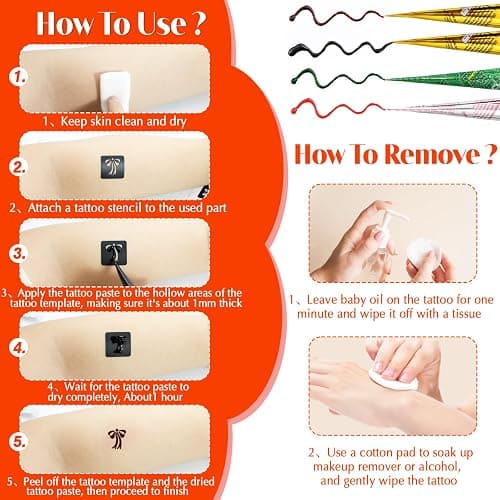 How To Use ?

1.

1、Keep skin clean and dry

2.

2、Attach a tattoo stencil to the used part

3.

3、Apply the tattoo paste to the hollow areas of the tattoo template, making sure it's about 1mm thick

4.

4、Wait for the tattoo paste to dry completely, About1 hour

5.

5、Peel off the tattoo template and the dried tattoo paste, then proceed to finish

How To Remove ?

1、Leave baby oil on the tattoo for one minute and wipe it off with a tissue

2、Use a cotton pad to soak up makeup remover or alcohol, and gently wipe the tattoo