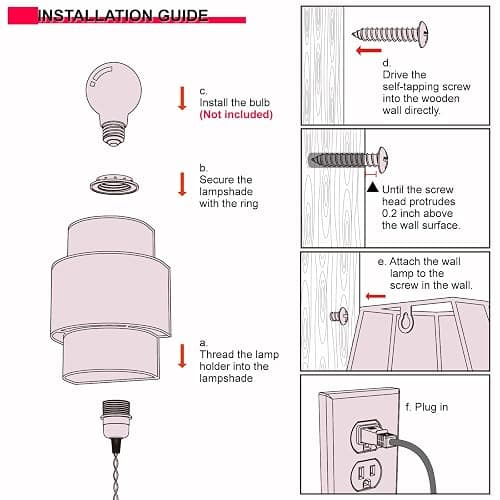 INSTALLATION GUIDE

c.
Install the bulb
(Not included)

b.
Secure the lampshade with the ring

a.
Thread the lamp holder into the lampshade

d.
Drive the self-tapping screw into the wooden wall directly.

▲ Until the screw head protrudes 0.2 inch above the wall surface.

e. Attach the wall lamp to the screw in the wall.

f. Plug in