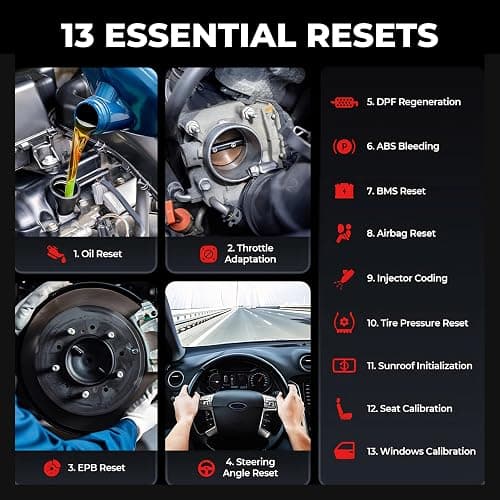 13 ESSENTIAL RESETS

1. Oil Reset

2. Throttle Adaptation

3. EPB Reset

4. Steering Angle Reset

5. DPF Regeneration

6. ABS Bleeding

7. BMS Reset

8. Airbag Reset

9. Injector Coding

10. Tire Pressure Reset

11. Sunroof Initialization

12. Seat Calibration

13. Windows Calibration