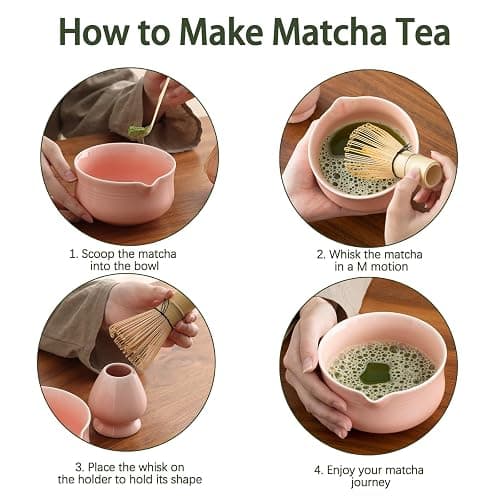 How to Make Matcha Tea

1. Scoop the matcha into the bowl

2. Whisk the matcha in a M motion

3. Place the whisk on the holder to hold its shape

4. Enjoy your matcha journey