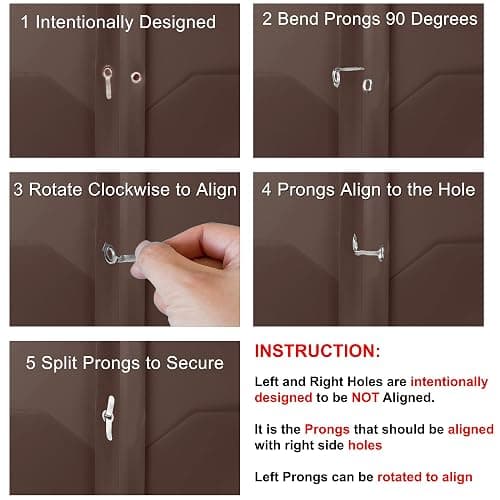 1 Intentionally Designed

2 Bend Prongs 90 Degrees

3 Rotate Clockwise to Align

4 Prongs Align to the Hole

5 Split Prongs to Secure

INSTRUCTION:

Left and Right Holes are intentionally designed to be NOT Aligned.

It is the Prongs that should be aligned with right side holes

Left Prongs can be rotated to align