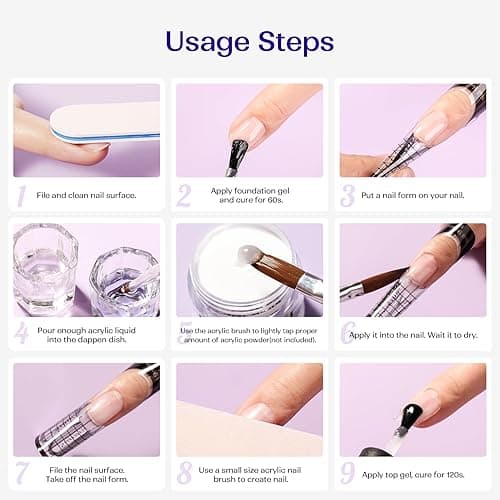 Usage Steps

1 File and clean nail surface.

2 Apply foundation gel and cure for 60s.

3 Put a nail form on your nail.

4 Pour enough acrylic liquid into the dappen dish.

5 Use the acrylic brush to lightly tap proper amount of acrylic powder(not included).

6 Apply it into the nail. Wait it to dry.

7 File the nail surface. Take off the nail form.

8 Use a small size acrylic nail brush to create nail.

9 Apply top gel, cure for 120s.