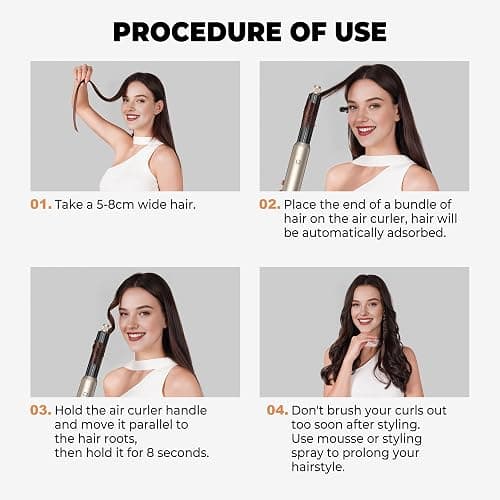 PROCEDURE OF USE

01. Take a 5-8cm wide hair.

02. Place the end of a bundle of hair on the air curler, hair will be automatically adsorbed.

03. Hold the air curler handle and move it parallel to the hair roots, then hold it for 8 seconds.

04. Don't brush your curls out too soon after styling. Use mousse or styling spray to prolong your hairstyle.