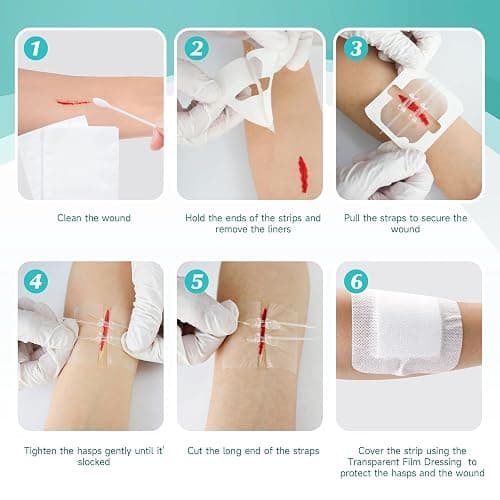 1

Clean the wound

2

Hold the ends of the strips and remove the liners

3

Pull the straps to secure the wound

4

Tighten the hasps gently until it' slocked

5

Cut the long end of the straps

6

Cover the strip using the Transparent Film Dressing to protect the hasps and the wound