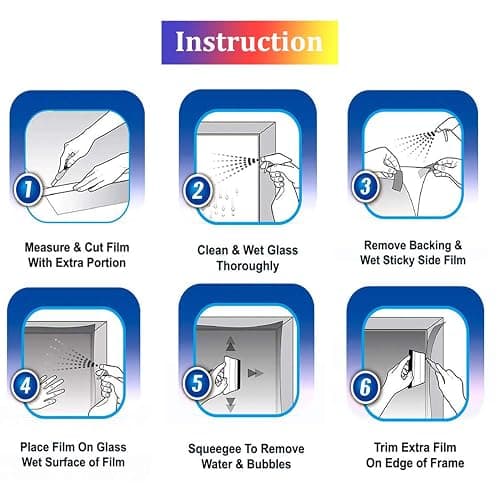 Instruction

1

Measure & Cut Film With Extra Portion

2

Clean & Wet Glass Thoroughly

3

Remove Backing & Wet Sticky Side Film

4

Place Film On Glass Wet Surface of Film

5

Squeegee To Remove Water & Bubbles

6

Trim Extra Film On Edge of Frame