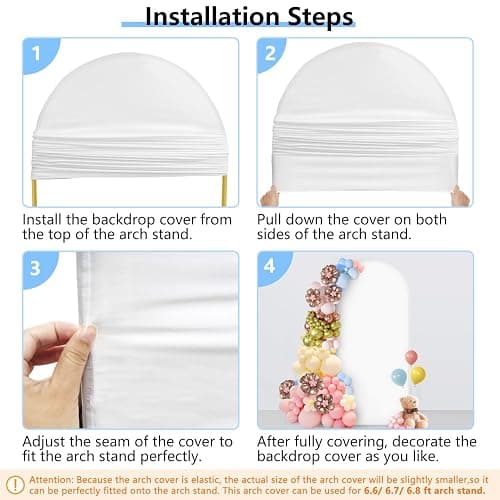 Installation Steps

1

Install the backdrop cover from the top of the arch stand.

2

Pull down the cover on both sides of the arch stand.

3

Adjust the seam of the cover to fit the arch stand perfectly.

4

After fully covering, decorate the backdrop cover as you like.

! Attention: Because the arch cover is elastic, the actual size of the arch cover will be slightly smaller,so it can be perfectly fitted onto the arch stand. This arch cover can be used for 6.6/ 6.7/ 6.8 ft arch stand.