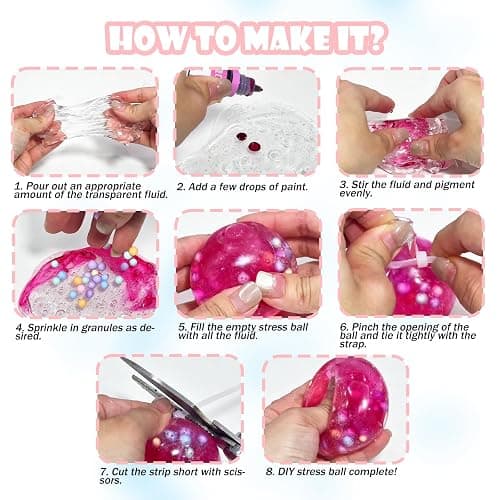 HOW TO MAKE IT?

1. Pour out an appropriate amount of the transparent fluid.

2. Add a few drops of paint.

3. Stir the fluid and pigment evenly.

4. Sprinkle in granules as desired.

5. Fill the empty stress ball with all the fluid.

6. Pinch the opening of the ball and tie it tightly with the strap.

7. Cut the strip short with scissors.

8. DIY stress ball complete!