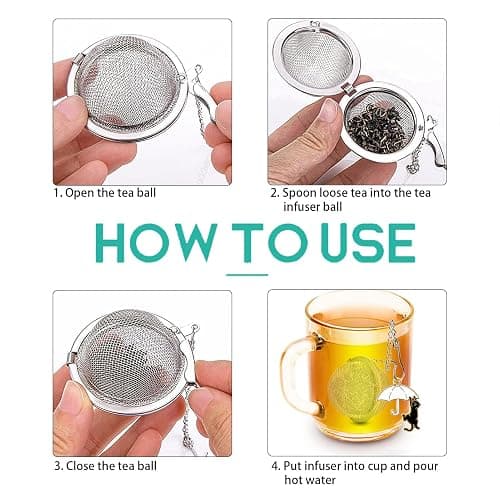 1. Open the tea ball

2. Spoon loose tea into the tea infuser ball

HOW TO USE

3. Close the tea ball

4. Put infuser into cup and pour hot water