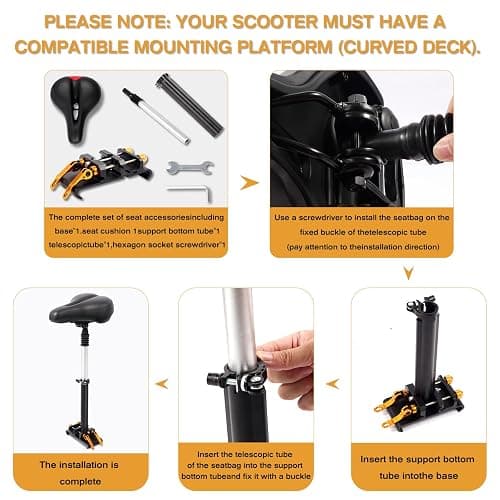 PLEASE NOTE: YOUR SCOOTER MUST HAVE A COMPATIBLE MOUNTING PLATFORM (CURVED DECK).

The complete set of seat accessoriesincluding base*1,seat cushion 1support bottom tube*1 telescopictube*1,hexagon socket screwdriver*1

Use a screwdriver to install the seatbag on the fixed buckle of thetelescopic tube (pay attention to theinstallation direction)

Insert the support bottom tube intothe base

Insert the telescopic tube of the seatbag into the support bottom tubeand fix it with a buckle

The installation is complete