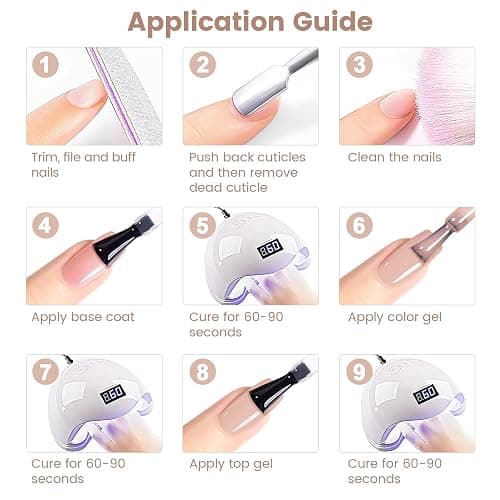 Application Guide

1

Trim, file and buff nails

2

Push back cuticles and then remove dead cuticle

3

Clean the nails

4

Apply base coat

5

860

Cure for 60-90 seconds

6

Apply color gel

7

860

Cure for 60-90 seconds

8

Apply top gel

9

860

Cure for 60-90 seconds