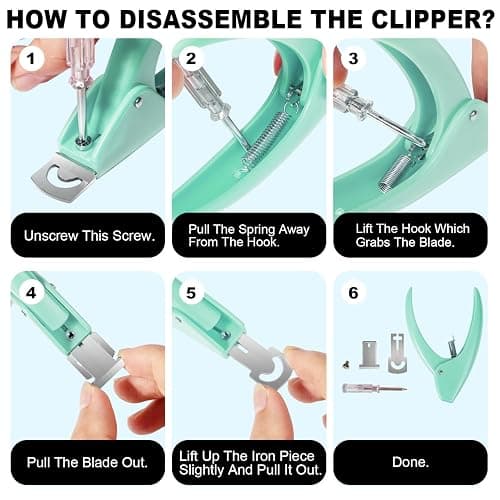 HOW TO DISASSEMBLE THE CLIPPER?

1

Unscrew This Screw.

2

Pull The Spring Away From The Hook.

3

Lift The Hook Which Grabs The Blade.

4

Pull The Blade Out.

5

Lift Up The Iron Piece Slightly And Pull It Out.

6

Done.