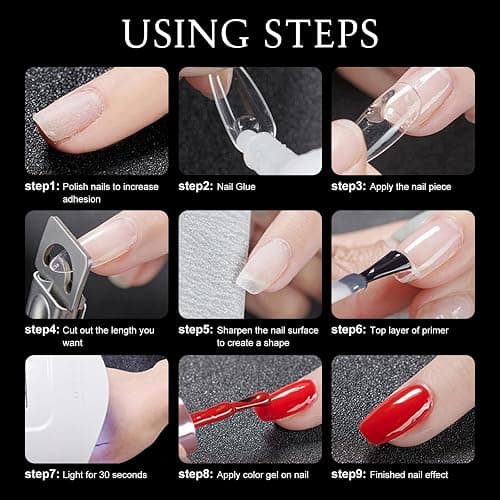 USING STEPS

step1: Polish nails to increase adhesion

step2: Nail Glue

step3: Apply the nail piece

step4: Cut out the length you want

step5: Sharpen the nail surface to create a shape

step6: Top layer of primer

step7: Light for 30 seconds

step8: Apply color gel on nail

step9: Finished nail effect