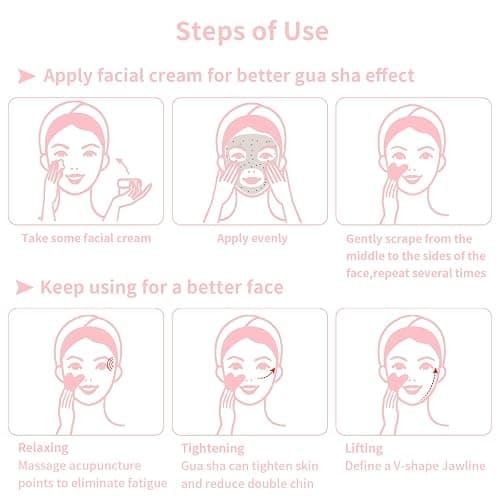 Steps of Use

Apply facial cream for better gua sha effect

Take some facial cream

Apply evenly

Gently scrape from the middle to the sides of the face,repeat several times

Keep using for a better face

Relaxing
Massage acupuncture points to eliminate fatigue

Tightening
Gua sha can tighten skin and reduce double chin

Lifting
Define a V-shape Jawline