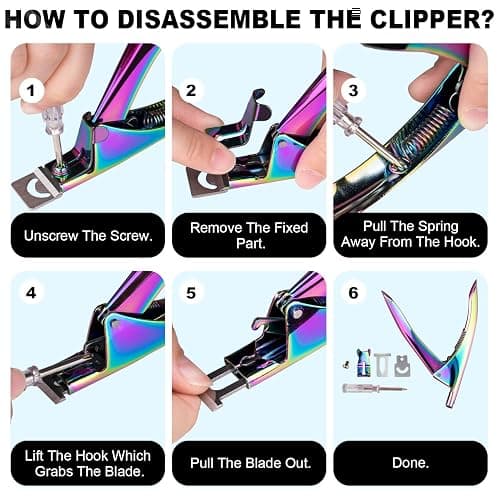 HOW TO DISASSEMBLE THE CLIPPER?

1

Unscrew The Screw.

2

Remove The Fixed Part.

3

Pull The Spring Away From The Hook.

4

Lift The Hook Which Grabs The Blade.

5

Pull The Blade Out.

6

Done.