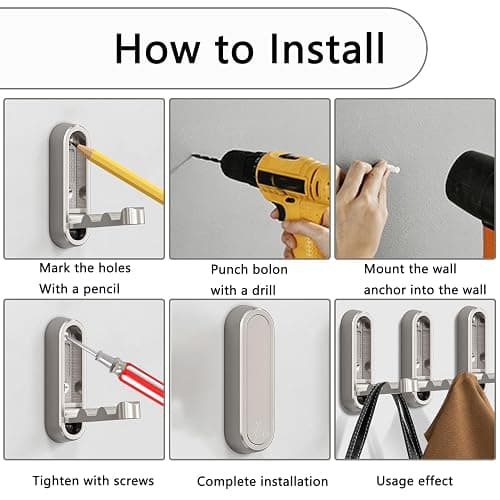 How to Install

Mark the holes
With a pencil

Punch bolon
with a drill

Mount the wall
anchor into the wall

Tighten with screws

Complete installation

Usage effect