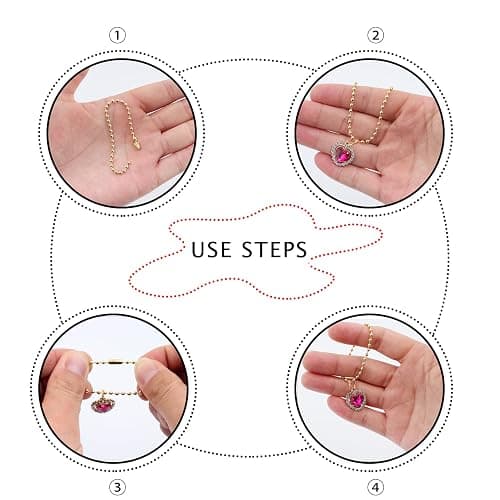 ①

②

USE STEPS

③

④