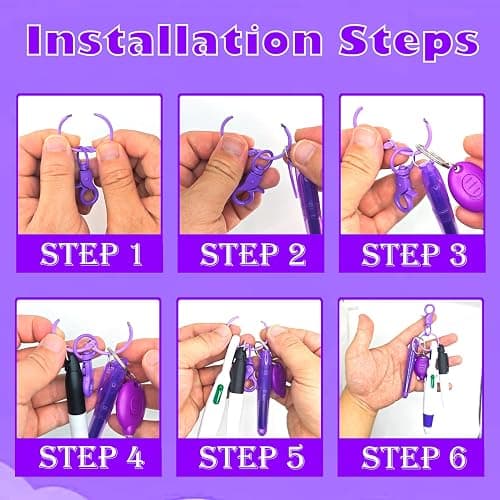 Installation Steps

STEP 1

STEP 2

STEP 3

STEP 4

STEP 5

STEP 6