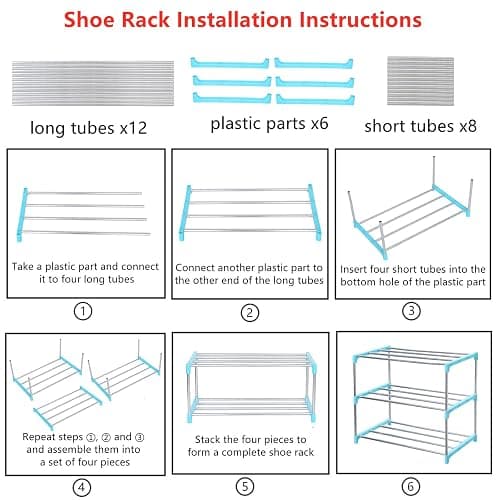 Shoe Rack Installation Instructions

long tubes x12

plastic parts x6

short tubes x8

Take a plastic part and connect it to four long tubes

①

Connect another plastic part to the other end of the long tubes

②

Insert four short tubes into the bottom hole of the plastic part

③

Repeat steps ①, ② and ③ and assemble them into a set of four pieces

④

Stack the four pieces to form a complete shoe rack

⑤

⑥