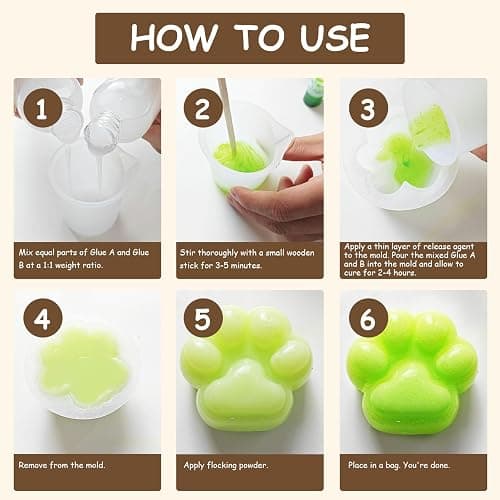 HOW TO USE

1

Mix equal parts of Glue A and Glue B at a 1:1 weight ratio.

2

Stir thoroughly with a small wooden stick for 3-5 minutes.

3

Apply a thin layer of release agent to the mold. Pour the mixed Glue A and B into the mold and allow to cure for 2-4 hours.

4

Remove from the mold.

5

Apply flocking powder.

6

Place in a bag. You're done.