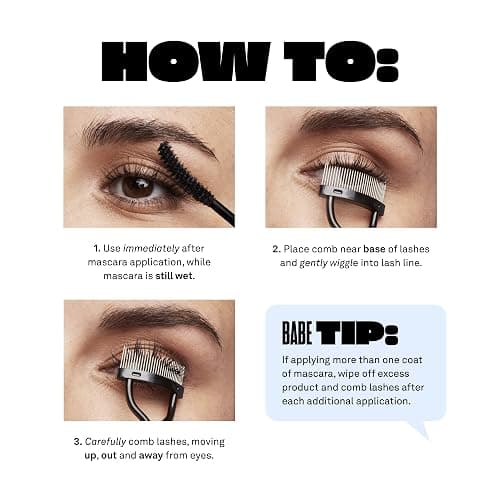 HOW TO:

1. Use immediately after mascara application, while mascara is still wet.

2. Place comb near base of lashes and gently wiggle into lash line.

3. Carefully comb lashes, moving up, out and away from eyes.

BABE TIP:

If applying more than one coat of mascara, wipe off excess product and comb lashes after each additional application.