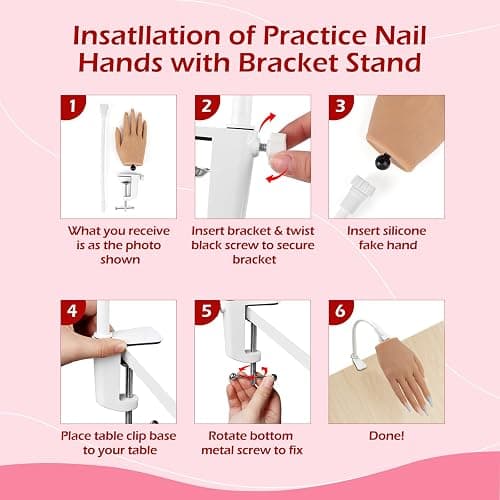 Insatllation of Practice Nail Hands with Bracket Stand

1
What you receive is as the photo shown

2
Insert bracket & twist black screw to secure bracket

3
Insert silicone fake hand

4
Place table clip base to your table

5
Rotate bottom metal screw to fix

6
Done!