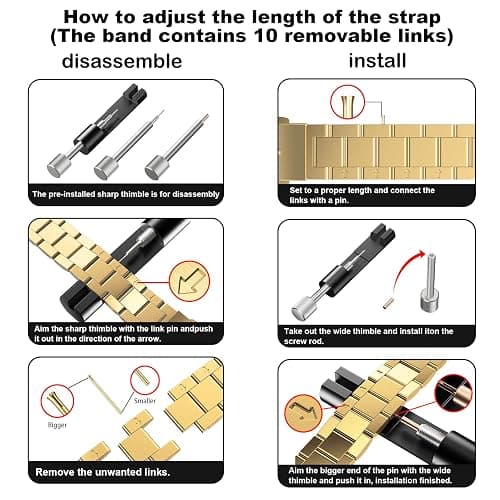 How to adjust the length of the strap
(The band contains 10 removable links)

disassemble

The pre-installed sharp thimble is for disassembly

Aim the sharp thimble with the link pin andpush it out in the direction of the arrow.

Bigger

Smaller

Remove the unwanted links.

install

Set to a proper length and connect the links with a pin.

Take out the wide thimble and install iton the screw rod.

Aim the bigger end of the pin with the wide thimble and push it in, installation finished.