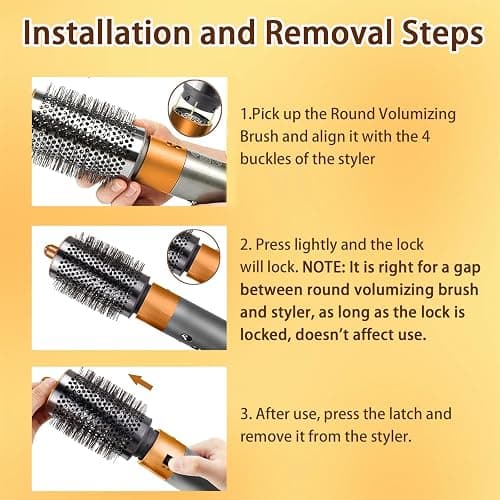 Installation and Removal Steps

1.Pick up the Round Volumizing Brush and align it with the 4 buckles of the styler

2. Press lightly and the lock will lock. NOTE: It is right for a gap between round volumizing brush and styler, as long as the lock is locked, doesn't affect use.

3. After use, press the latch and remove it from the styler.